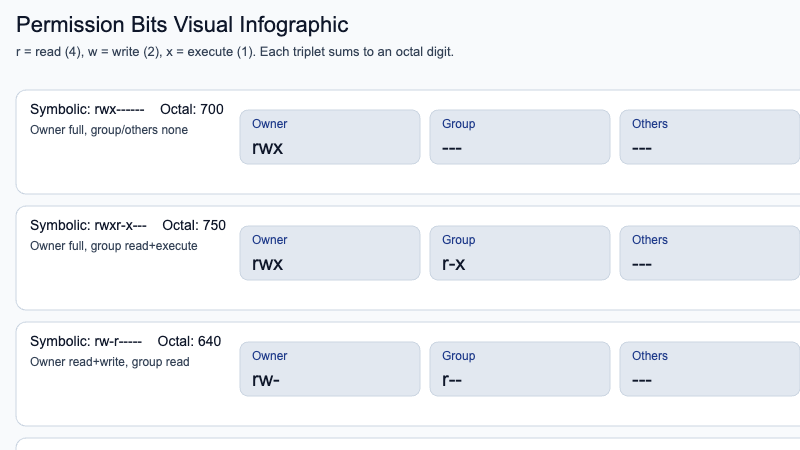 Permission Bits Visual Infographic

r = read (4), w = write (2), x = execute (1). Each triplet sums to an octal digit.

Symbolic: rwx------ Octal: 700
Owner full, group/others none

Owner
rwx

Group
---

Others
---

Symbolic: rwxr-x--- Octal: 750
Owner full, group read+execute

Owner
rwx

Group
r-x

Others
---

Symbolic: rw-r----- Octal: 640
Owner read+write, group read

Owner
rw-

Group
r--

Others
---