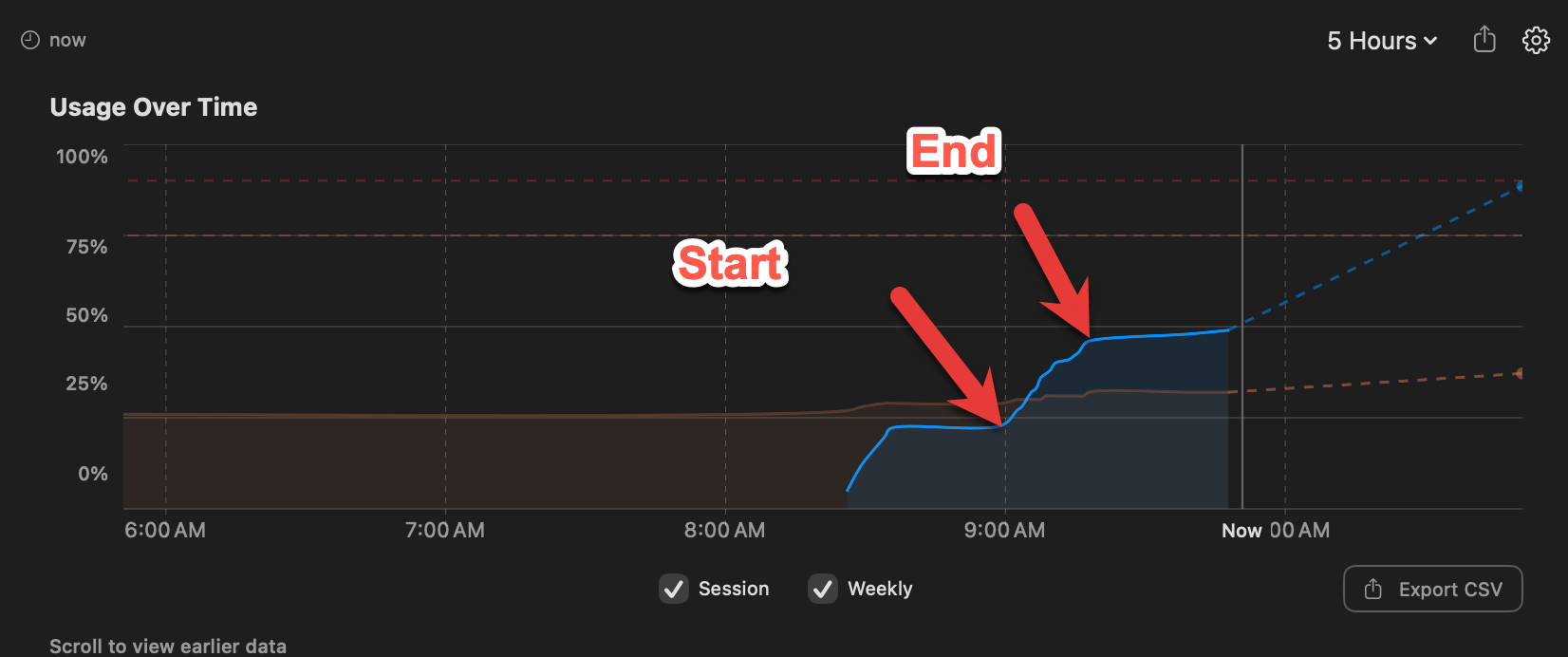 now

5 Hours

Usage Over Time

100%

75%

50%

25%

0%

End

Start

6:00 AM

7:00 AM

8:00 AM

9:00 AM

Now 00 AM

Session

Weekly

Export CSV

Scroll to view earlier data