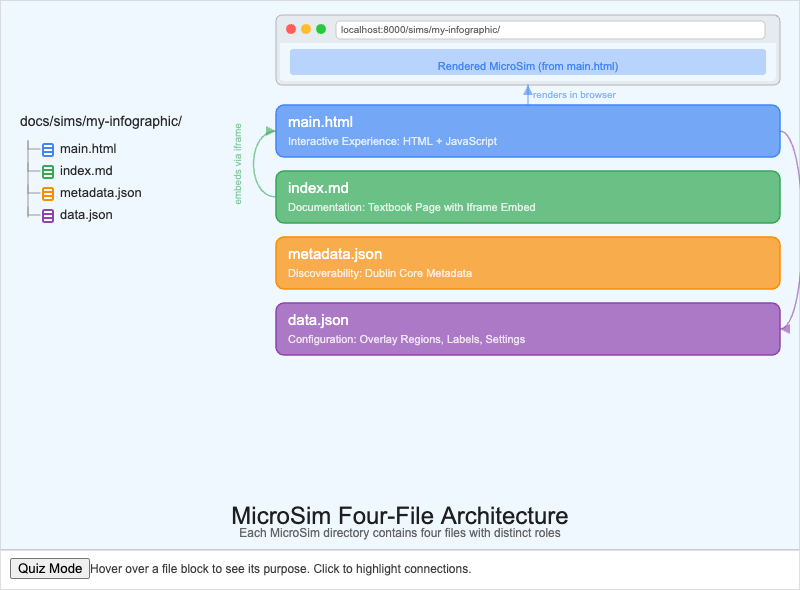 localhost:8000/sims/my-infographic/

Rendered MicroSim (from main.html)

renders in browser

docs/sims/my-infographic/

main.html

index.md

metadata.json

data.json

embeds via iframe

main.html
Interactive Experience: HTML + JavaScript

index.md
Documentation: Textbook Page with Iframe Embed

metadata.json
Discoverability: Dublin Core Metadata

data.json
Configuration: Overlay Regions, Labels, Settings

MicroSim Four-File Architecture
Each MicroSim directory contains four files with distinct roles

Quiz Mode Hover over a file block to see its purpose. Click to highlight connections.