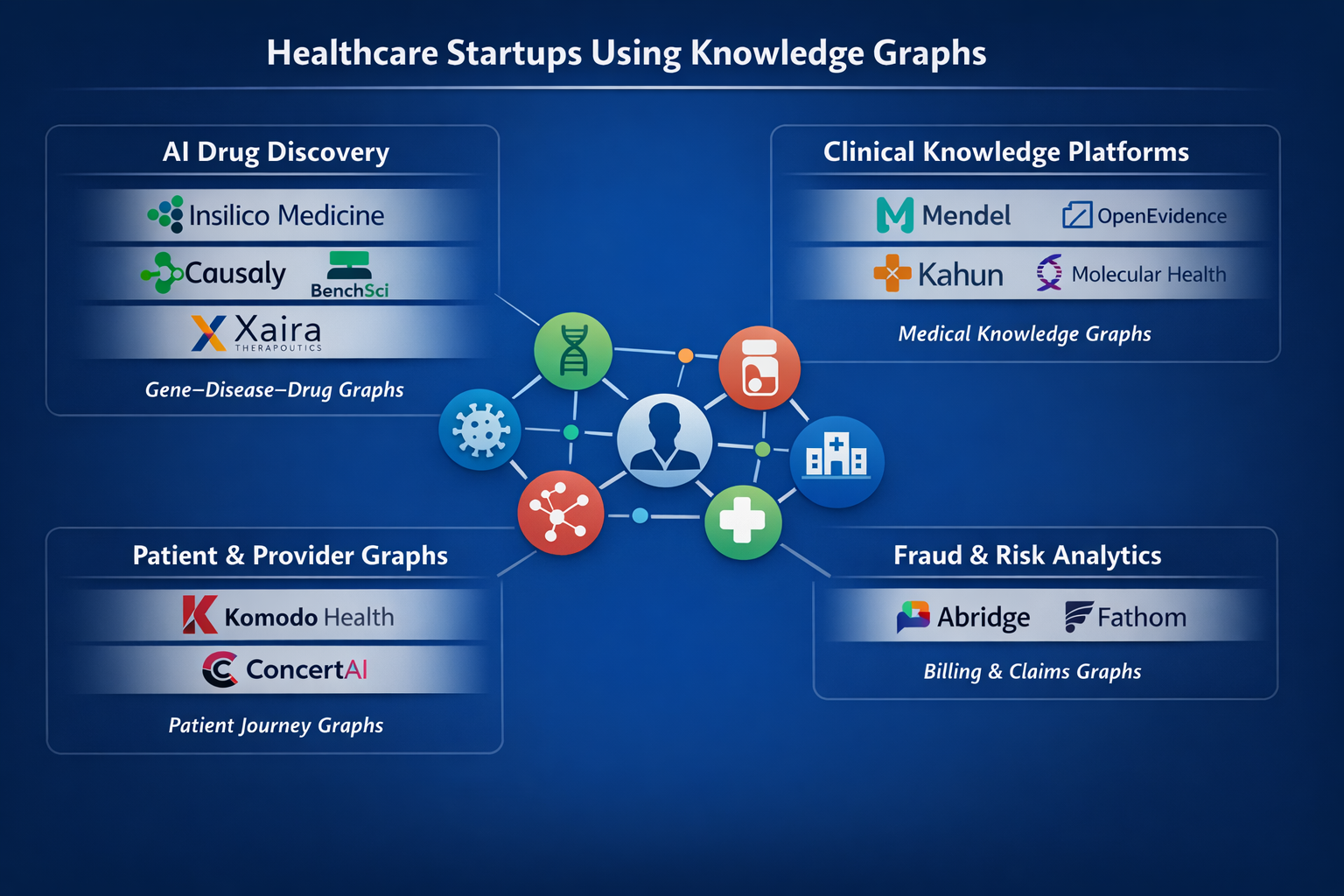 Healthcare Startups Using Knowledge Graphs

AI Drug Discovery

Insilico Medicine

Causaly

BenchSci

Xaira THERAPEUTICS

Gene–Disease–Drug Graphs

Clinical Knowledge Platforms

Mendel

OpenEvidence

Kahun

Molecular Health

Medical Knowledge Graphs

Patient & Provider Graphs

Komodo Health

ConcertAI

Patient Journey Graphs

Fraud & Risk Analytics

Abridge

Fathom

Billing & Claims Graphs